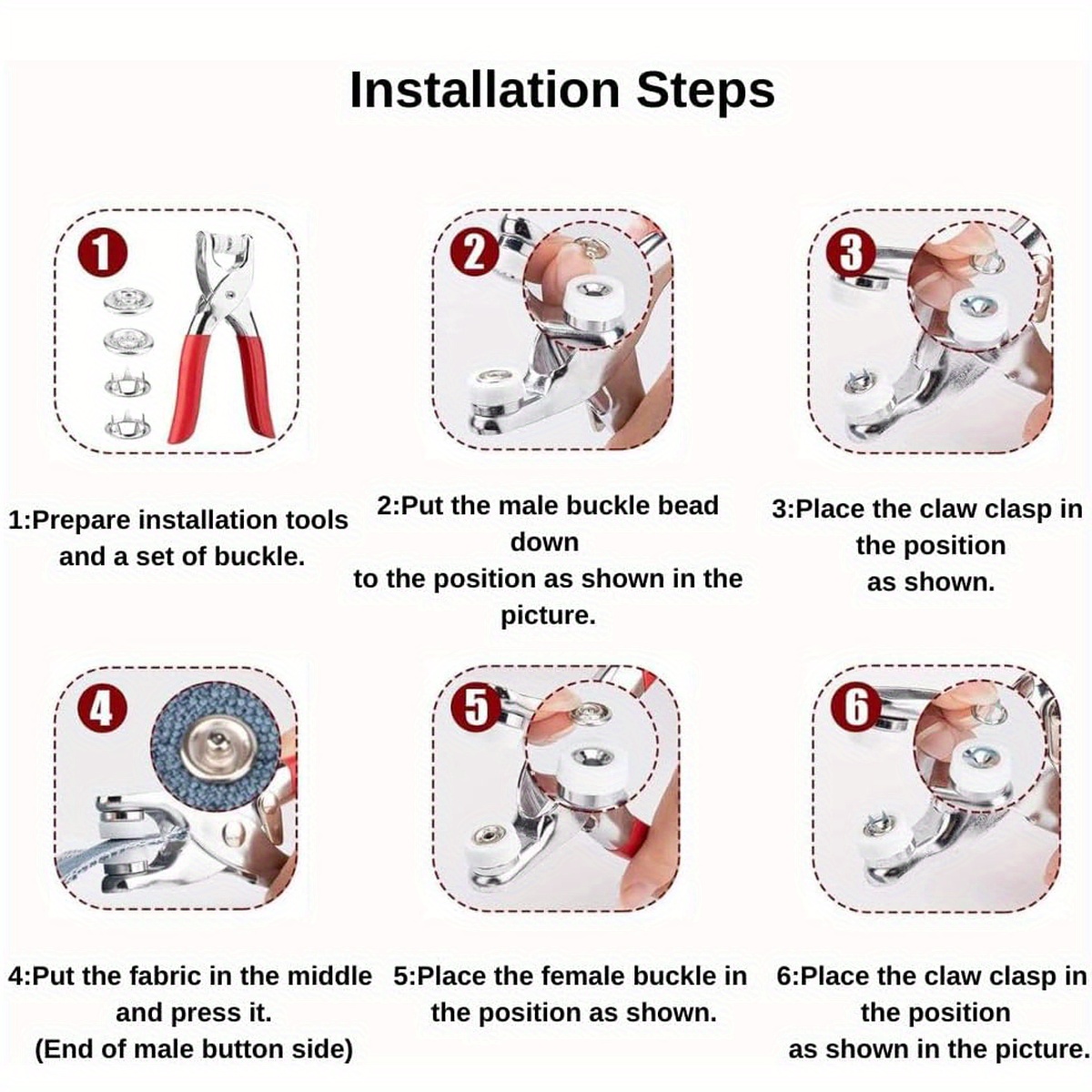 Installation Steps

1

2

3

1:Prepare installation tools and a set of buckle.

2:Put the male buckle bead down
to the position as shown in the picture.

3:Place the claw clasp in the position
as shown.

4

5

6

4:Put the fabric in the middle and press it.
(End of male button side)

5:Place the female buckle in the position as shown.

6:Place the claw clasp in the position
as shown in the picture.